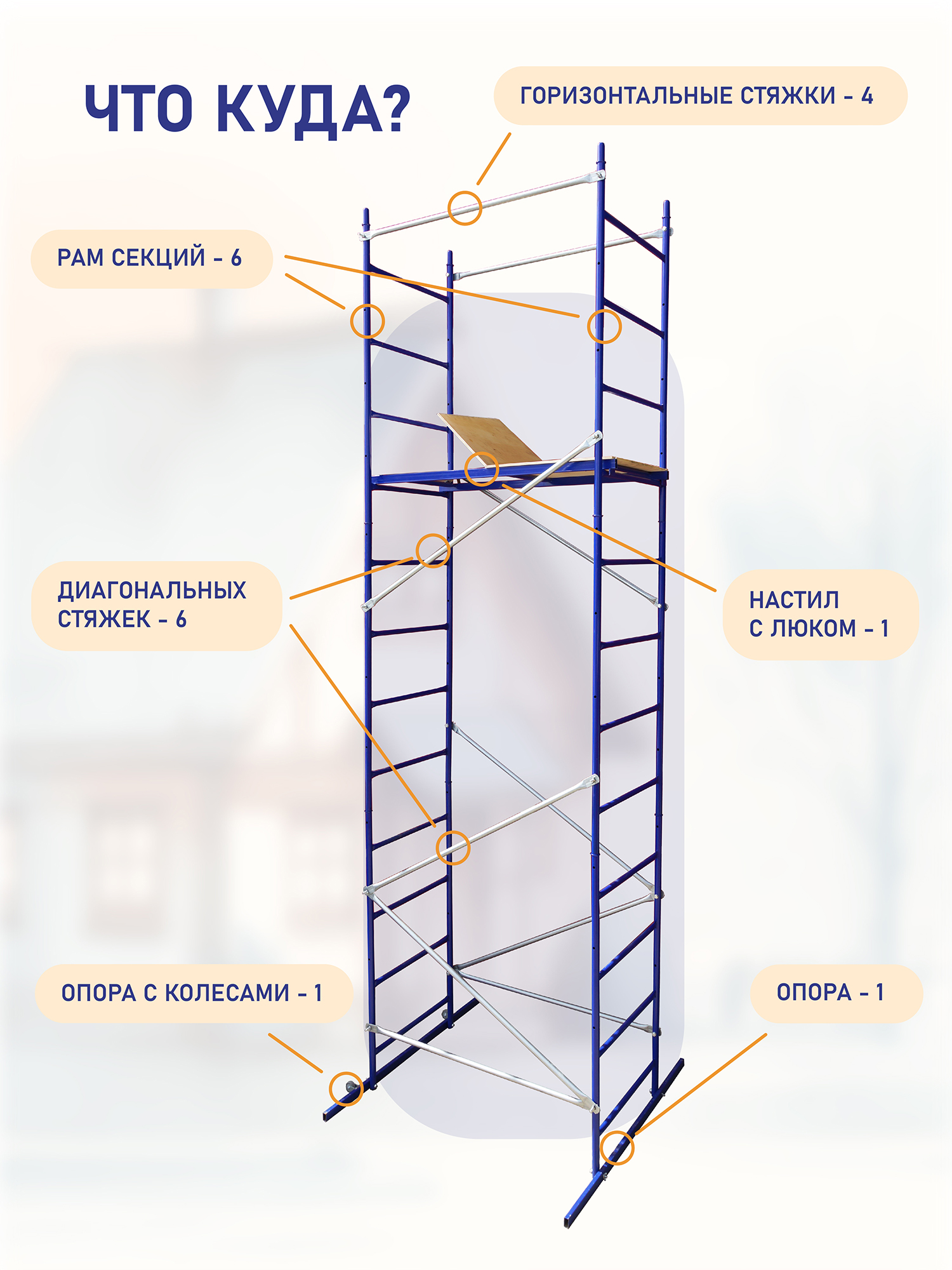 ЧТО КУДА?

ГОРИЗОНТАЛЬНЫЕ СТЯЖКИ - 4

РАМ СЕКЦИЙ - 6

ДИАГОНАЛЬНЫХ СТЯЖЕК - 6

НАСТИЛ С ЛЮКОМ - 1

ОПОРА С КОЛЕСАМИ - 1

ОПОРА - 1