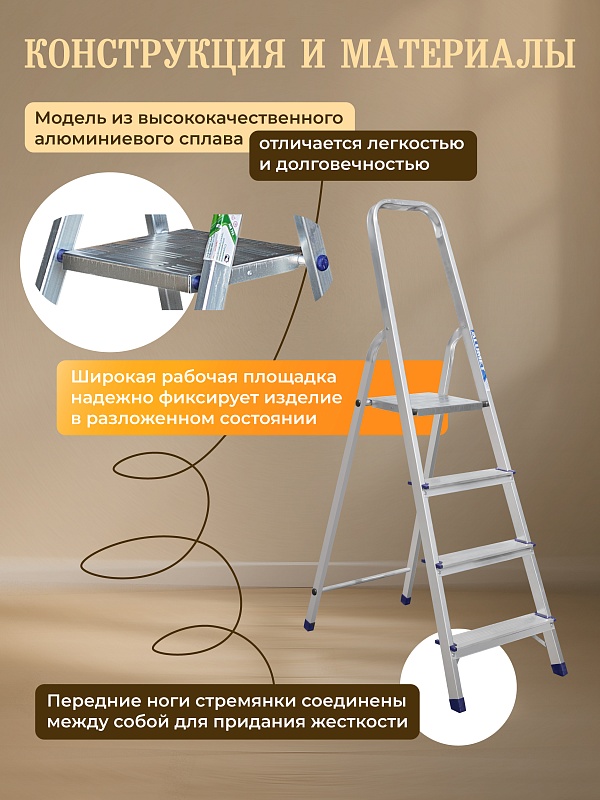 КОНСТРУКЦИЯ И МАТЕРИАЛЫ

Модель из высококачественного алюминиевого сплава

отличается легкостью и долговечностью

Широкая рабочая площадка надежно фиксирует изделие в разложенном состоянии

Передние ноги стремянки соединены между собой для придания жесткости