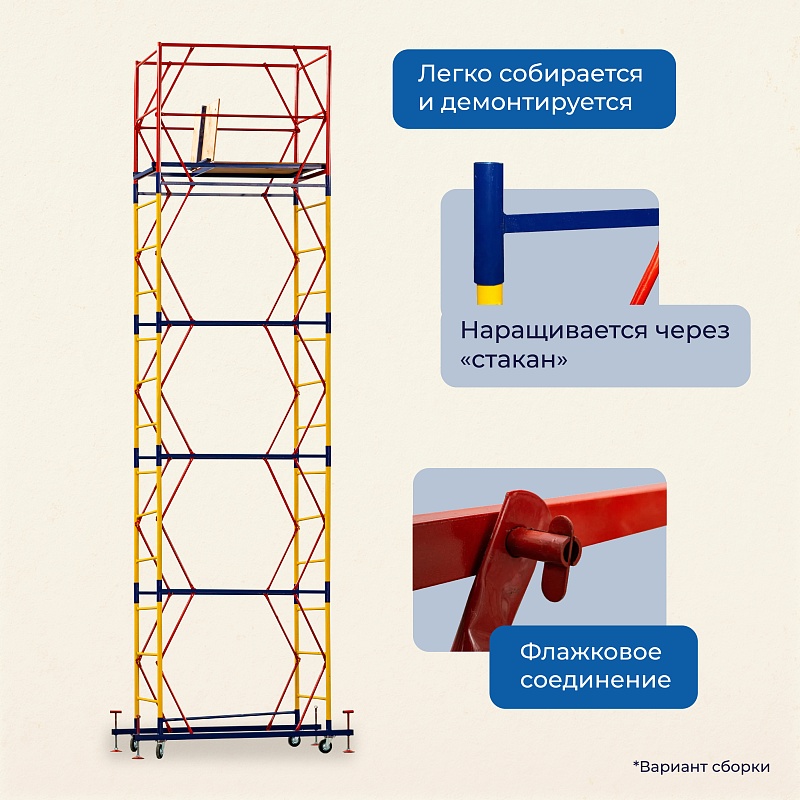 Легко собирается и демонтируется

Наращивается через «стакан»

Флажковое соединение

*Вариант сборки