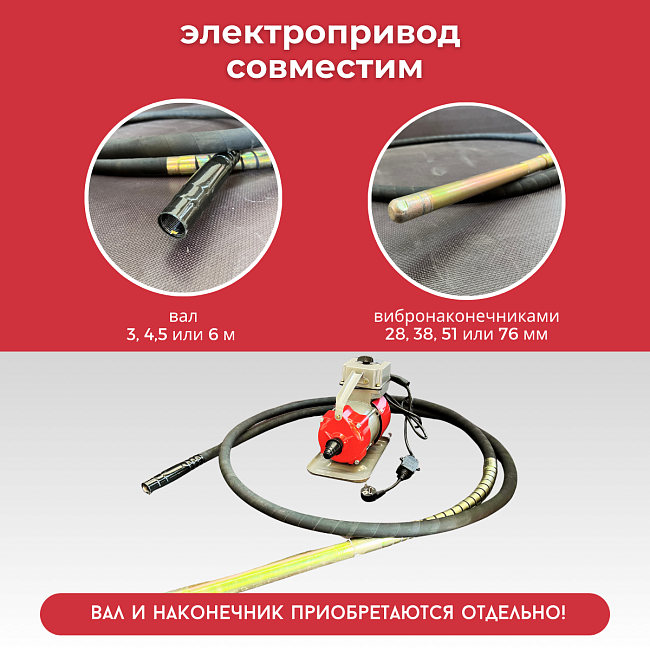 электропривод совместим

вал
3, 4,5 или 6 м

вибронаконечниками
28, 38, 51 или 76 мм

ВАЛ И НАКОНЕЧНИК ПРИОБРЕТАЮТСЯ ОТДЕЛЬНО!