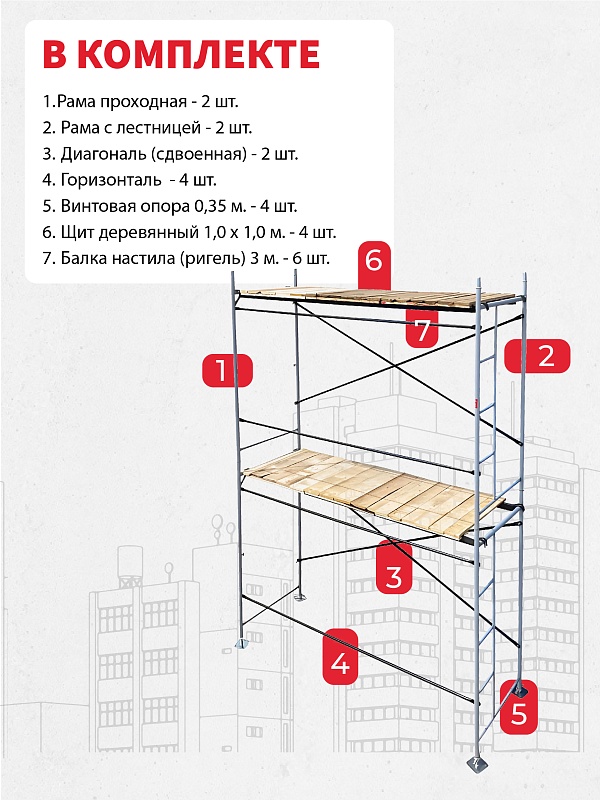 В КОМПЛЕКТЕ

1.Рама проходная - 2 шт.
2. Рама с лестницей - 2 шт.
3. Диагональ (сдвоенная) - 2 шт.
4. Горизонталь - 4 шт.
5. Винтовая опора 0,35 м. - 4 шт.
6. Щит деревянный 1,0 х 1,0 м. - 4 шт.
7. Балка настила (ригель) 3 м. - 6 шт.

6
7
1
2
3
4
5