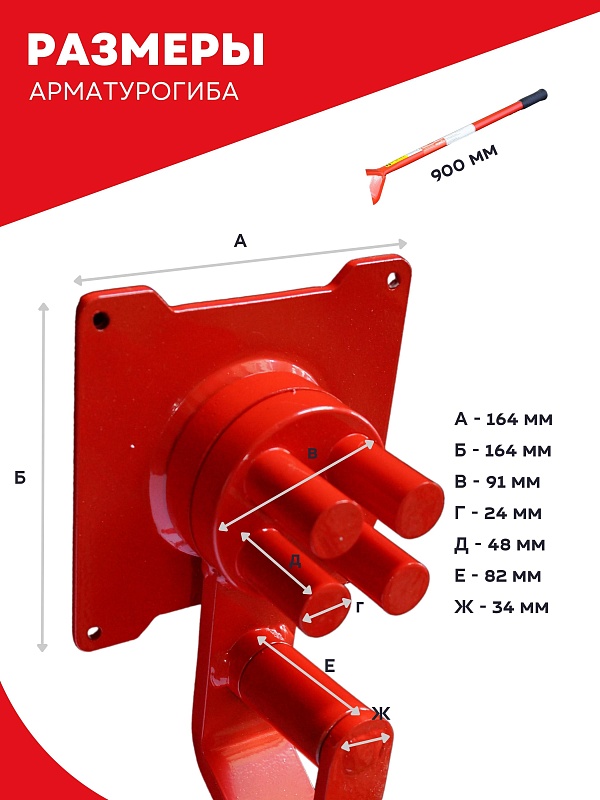 РАЗМЕРЫ
АРМАТУРОГИБА

900 мм

А

Б

В

Д

Г

Е

Ж

А - 164 мм
Б - 164 мм
В - 91 мм
Г - 24 мм
Д - 48 мм
Е - 82 мм
Ж - 34 мм