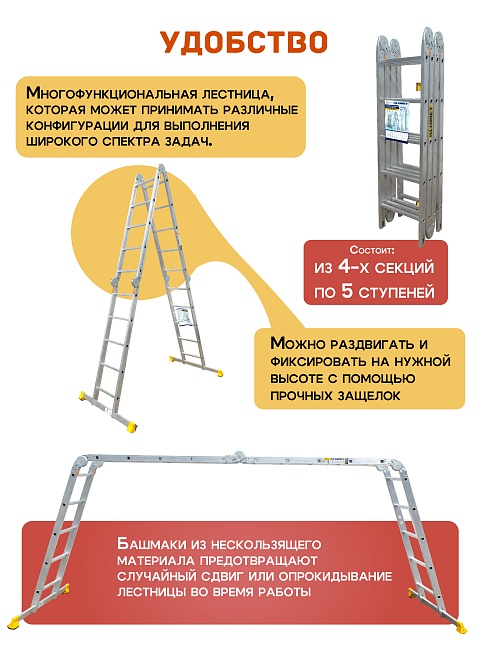 УДОБСТВО

Многофункциональная лестница, которая может принимать различные конфигурации для выполнения широкого спектра задач.

Состоит:
из 4-х секций
по 5 ступеней

Можно раздвигать и фиксировать на нужной высоте с помощью прочных защелок

Башмаки из нескользящего материала предотвращают случайный сдвиг или опрокидывание лестницы во время работы