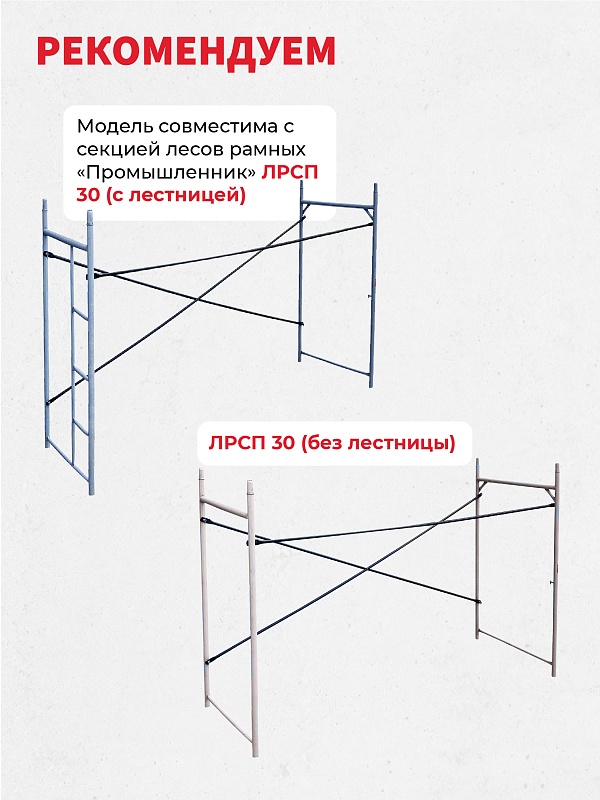 РЕКОМЕНДУЕМ

Модель совместима с секцией лесов рамных «Промышленник» ЛРСП 30 (с лестницей)

ЛРСП 30 (без лестницы)