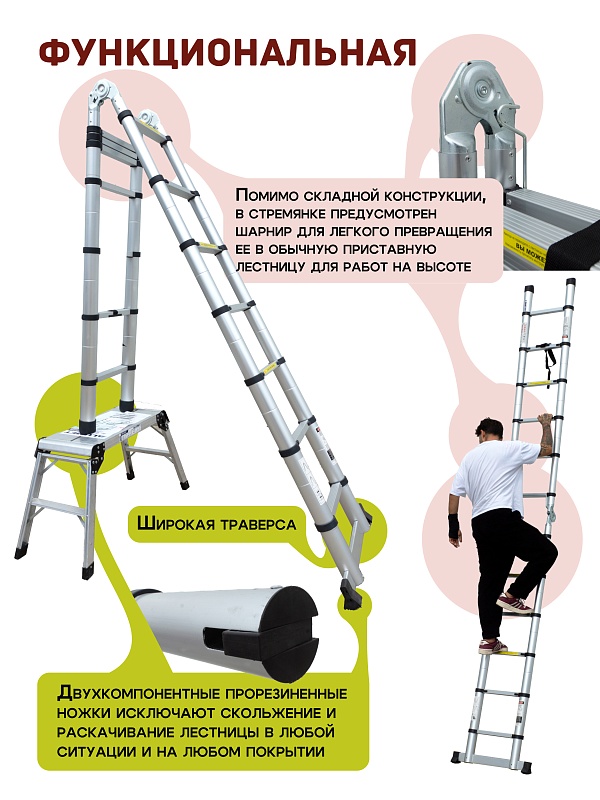 ФУНКЦИОНАЛЬНАЯ

Помимо складной конструкции, в стремянке предусмотрен шарнир для легкого превращения ее в обычную приставную лестницу для работ на высоте

ВЫ МОЖЕ

Широкая траверса

Двухкомпонентные прорезиненные ножки исключают скольжение и раскачивание лестницы в любой ситуации и на любом покрытии