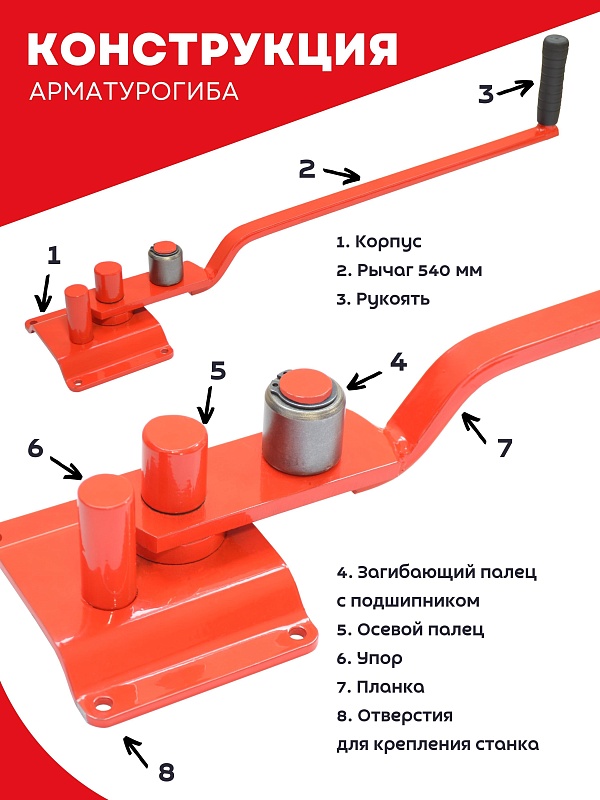 КОНСТРУКЦИЯ
АРМАТУРОГИБА

3
2
1

1. Корпус
2. Рычаг 540 мм
3. Рукоять

5
4
6
7

4. Загибающий палец с подшипником
5. Осевой палец
6. Упор
7. Планка
8. Отверстия для крепления станка

8