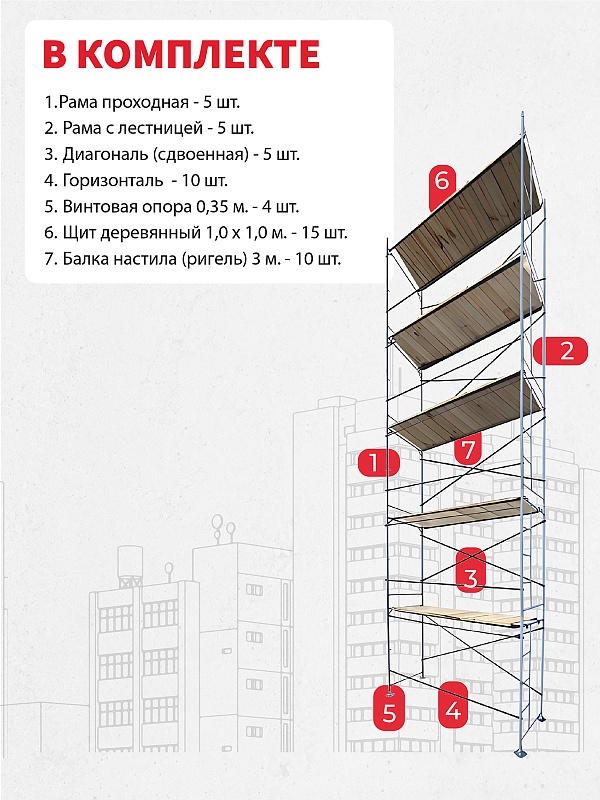 В КОМПЛЕКТЕ

1.Рама проходная - 5 шт.
2. Рама с лестницей - 5 шт.
3. Диагональ (сдвоенная) - 5 шт.
4. Горизонталь - 10 шт.
5. Винтовая опора 0,35 м. - 4 шт.
6. Щит деревянный 1,0 х 1,0 м. - 15 шт.
7. Балка настила (ригель) 3 м. - 10 шт.

6
2
1
7
3
5
4