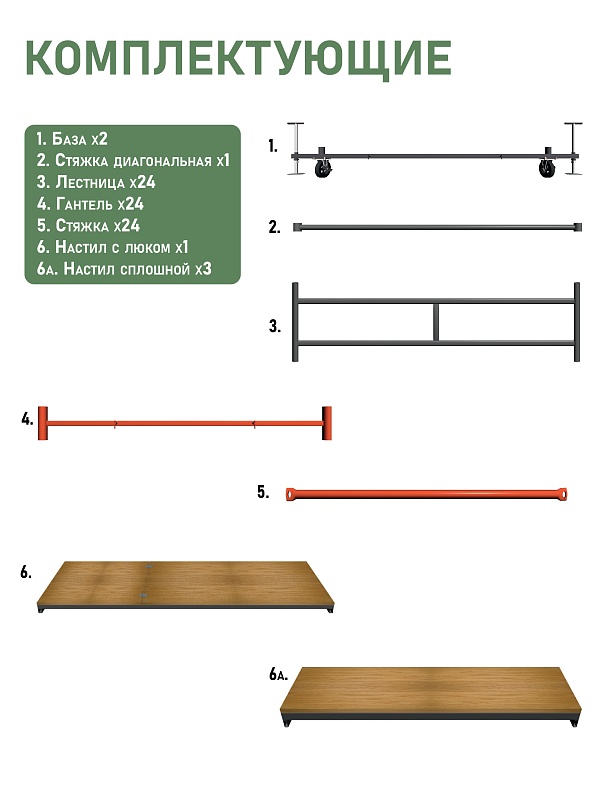 КОМПЛЕКТУЮЩИЕ

1. База х2
2. Стяжка диагональная х1
3. Лестница х24
4. Гантель х24
5. Стяжка х24
6. Настил с люком х1
6а. Настил сплошной х3

1.

2.

3.

4.

5.

6.

6а.