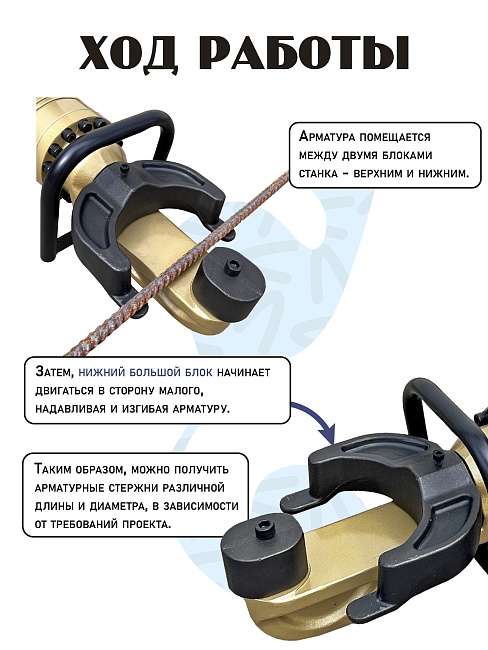 ХОД РАБОТЫ

Арматура помещается между двумя блоками станка – верхним и нижним.

Затем, нижний большой блок начинает двигаться в сторону малого, надавливая и изгибая арматуру.

Таким образом, можно получить арматурные стержни различной длины и диаметра, в зависимости от требований проекта.