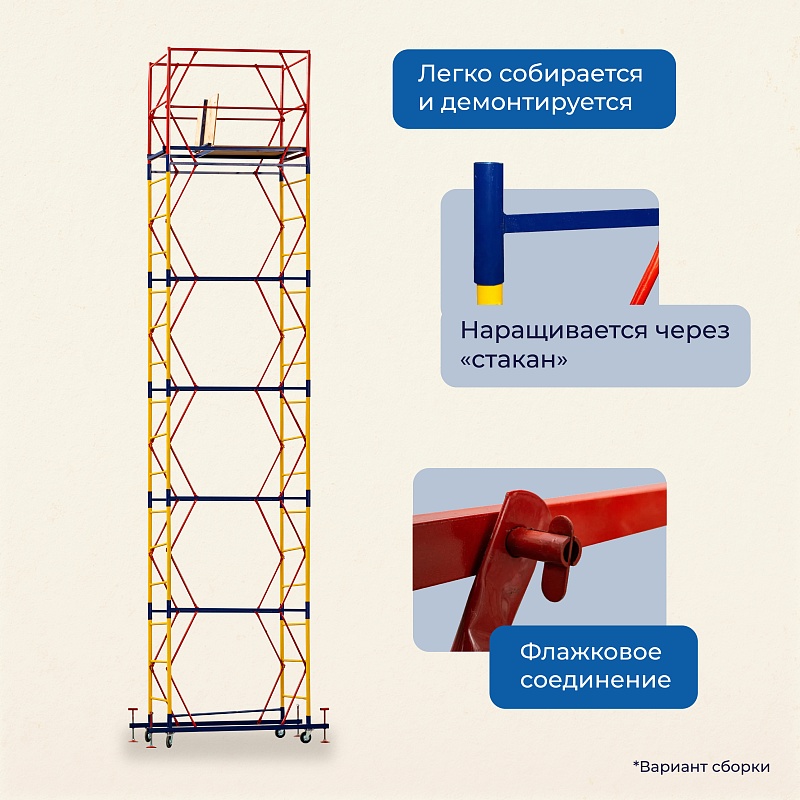 Легко собирается и демонтируется

Наращивается через «стакан»

Флажковое соединение

*Вариант сборки