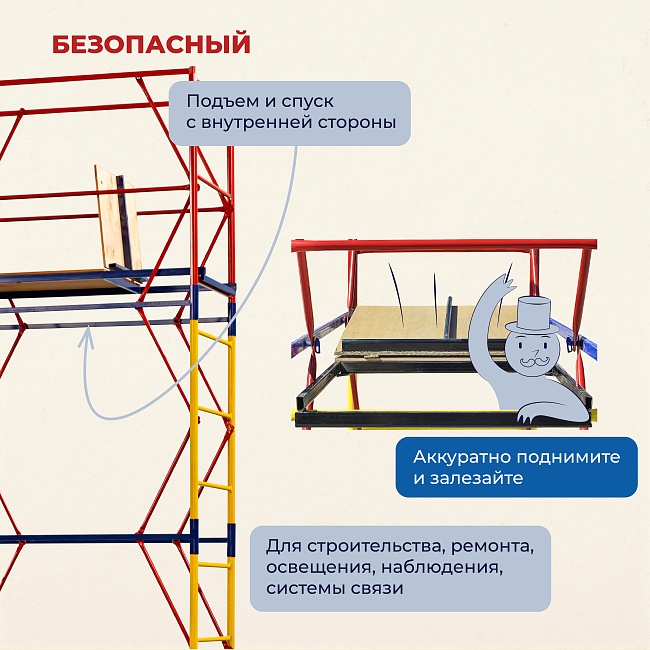 БЕЗОПАСНЫЙ

Подъем и спуск с внутренней стороны

Аккуратно поднимите и залезайте

Для строительства, ремонта, освещения, наблюдения, системы связи