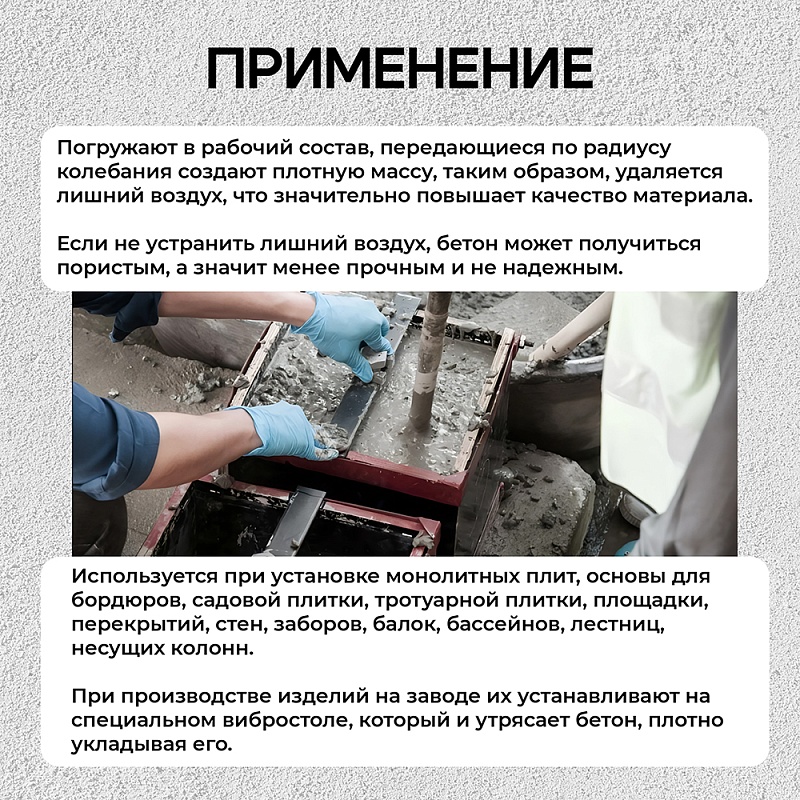 ПРИМЕНЕНИЕ

Погружают в рабочий состав, передающиеся по радиусу колебания создают плотную массу, таким образом, удаляется лишний воздух, что значительно повышает качество материала.

Если не устранить лишний воздух, бетон может получиться пористым, а значит менее прочным и не надежным.

Используется при установке монолитных плит, основы для бордюров, садовой плитки, тротуарной плитки, площадки, перекрытий, стен, заборов, балок, бассейнов, лестниц, несущих колонн.

При производстве изделий на заводе их устанавливают на специальном вибростоле, который и утрясает бетон, плотно укладывая его.