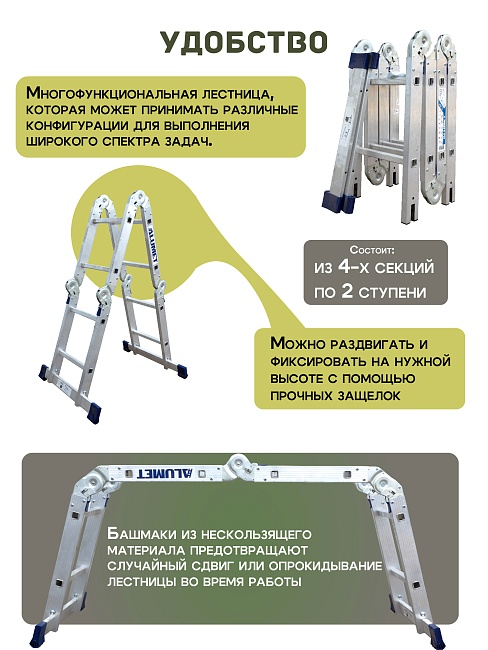 УДОБСТВО

Многофункциональная лестница, которая может принимать различные конфигурации для выполнения широкого спектра задач.

ALUMET

Состоит:
из 4-х секций
по 2 ступени

Можно раздвигать и фиксировать на нужной высоте с помощью прочных защелок

ALUMET

Башмаки из нескользящего материала предотвращают случайный сдвиг или опрокидывание лестницы во время работы