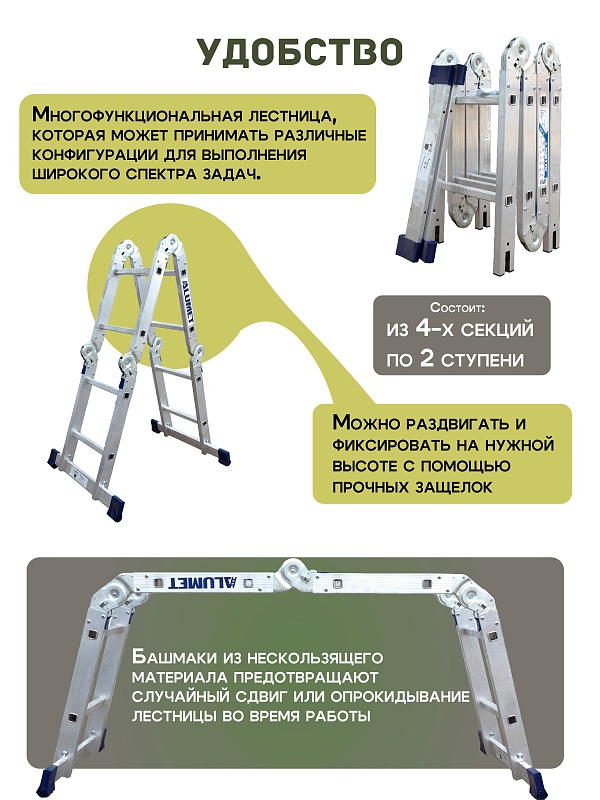 УДОБСТВО

Многофункциональная лестница, которая может принимать различные конфигурации для выполнения широкого спектра задач.

ALUMET

Состоит:
из 4-х секций
по 2 ступени

Можно раздвигать и фиксировать на нужной высоте с помощью прочных защелок

ALUMET

Башмаки из нескользящего материала предотвращают случайный сдвиг или опрокидывание лестницы во время работы