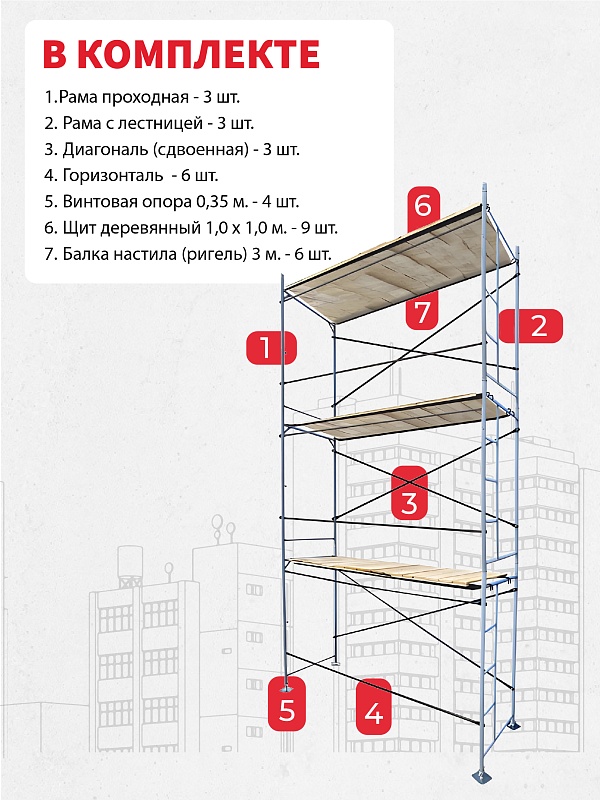 В КОМПЛЕКТЕ

1.Рама проходная - 3 шт.
2. Рама с лестницей - 3 шт.
3. Диагональ (сдвоенная) - 3 шт.
4. Горизонталь - 6 шт.
5. Винтовая опора 0,35 м. - 4 шт.
6. Щит деревянный 1,0 х 1,0 м. - 9 шт.
7. Балка настила (ригель) 3 м. - 6 шт.

6
7
1
2
3
5
4