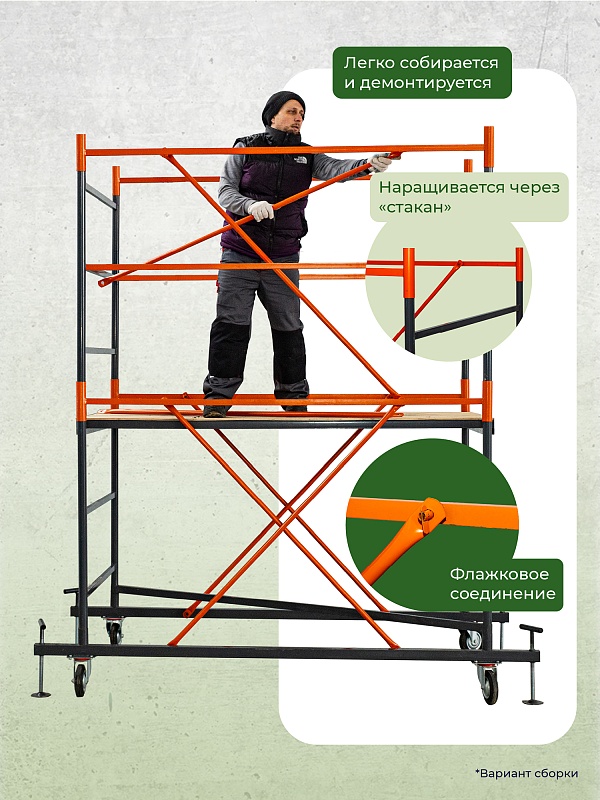 Легко собирается и демонтируется

Наращивается через «стакан»

Флажковое соединение

*Вариант сборки