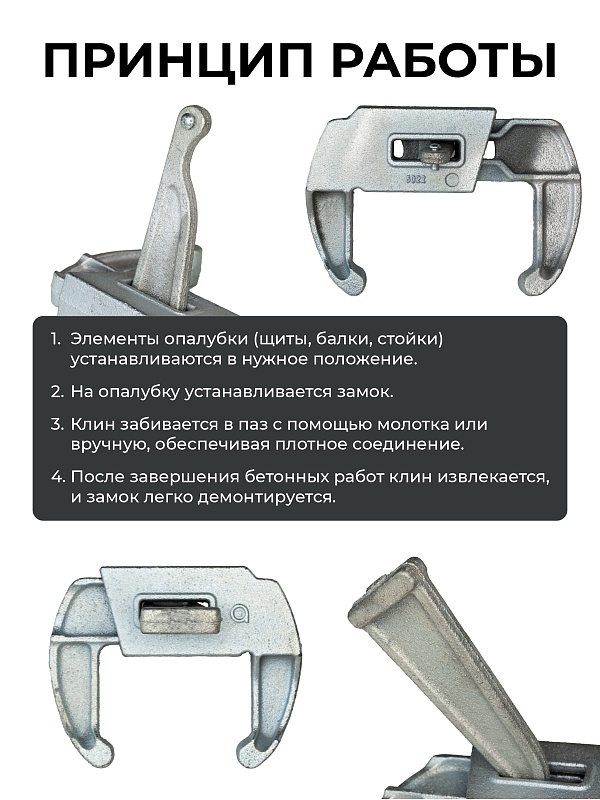 ПРИНЦИП РАБОТЫ

3022

1. Элементы опалубки (щиты, балки, стойки) устанавливаются в нужное положение.

2. На опалубку устанавливается замок.

3. Клин забивается в паз с помощью молотка или вручную, обеспечивая плотное соединение.

4. После завершения бетонных работ клин извлекается, и замок легко демонтируется.