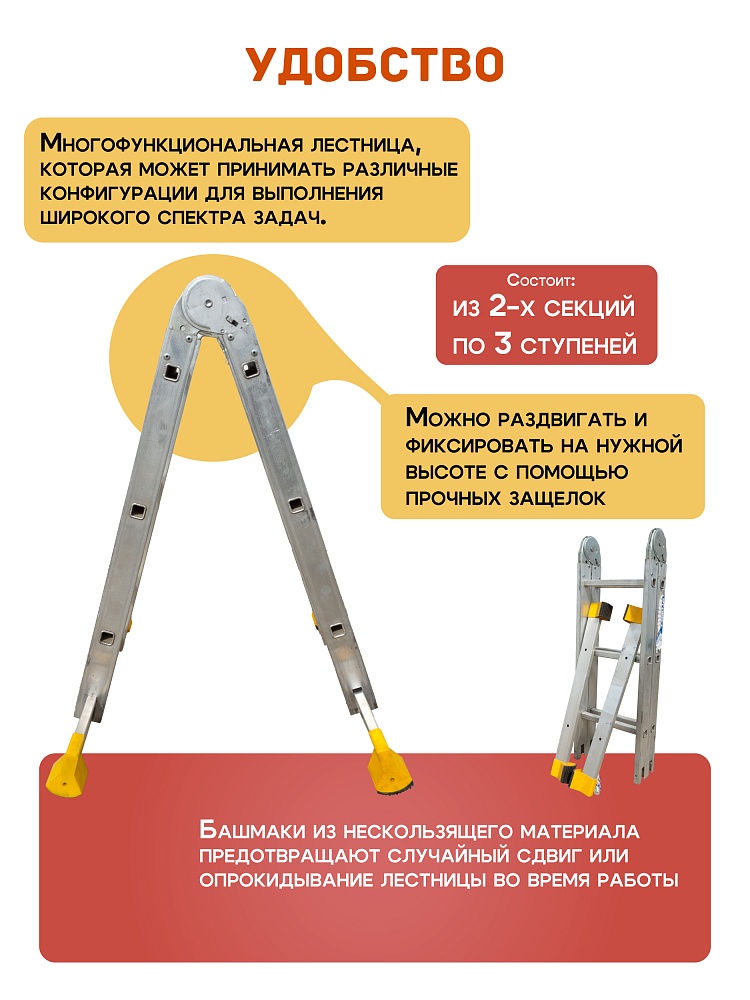 УДОБСТВО

Многофункциональная лестница, которая может принимать различные конфигурации для выполнения широкого спектра задач.

Состоит:
из 2-х секций по 3 ступеней

Можно раздвигать и фиксировать на нужной высоте с помощью прочных защелок

Башмаки из нескользящего материала предотвращают случайный сдвиг или опрокидывание лестницы во время работы