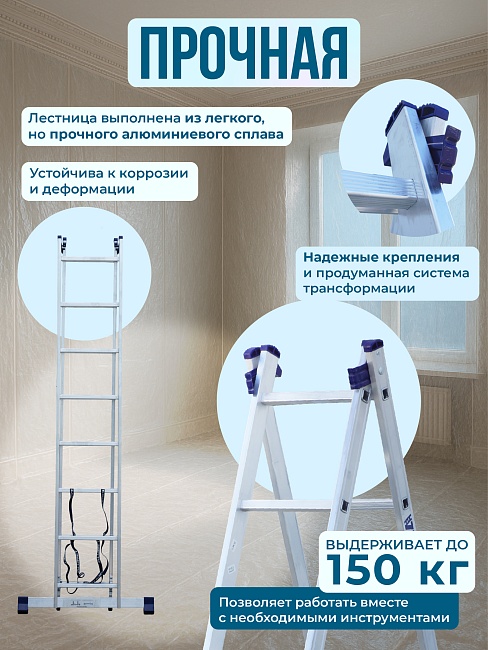 ПРОЧНАЯ

Лестница выполнена из легкого, но прочного алюминиевого сплава

Устойчива к коррозии и деформации

Надежные крепления и продуманная система трансформации

ВЫДЕРЖИВАЕТ ДО
150 КГ

Позволяет работать вместе с необходимыми инструментами