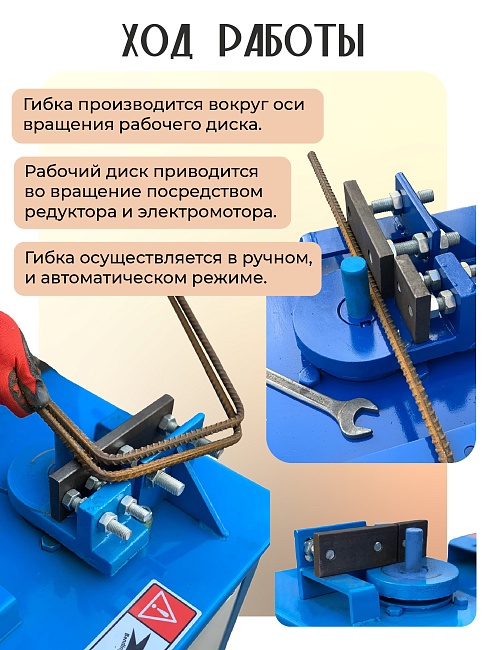 ХОД РАБОТЫ

Гибка производится вокруг оси вращения рабочего диска.

Рабочий диск приводится во вращение посредством редуктора и электромотора.

Гибка осуществляется в ручном, и автоматическом режиме.