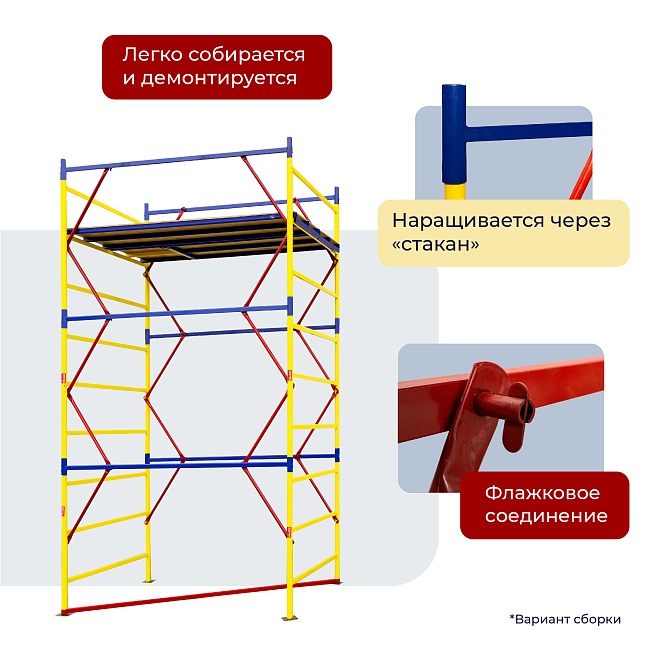 Легко собирается и демонтируется

Наращивается через «стакан»

Флажковое соединение

*Вариант сборки