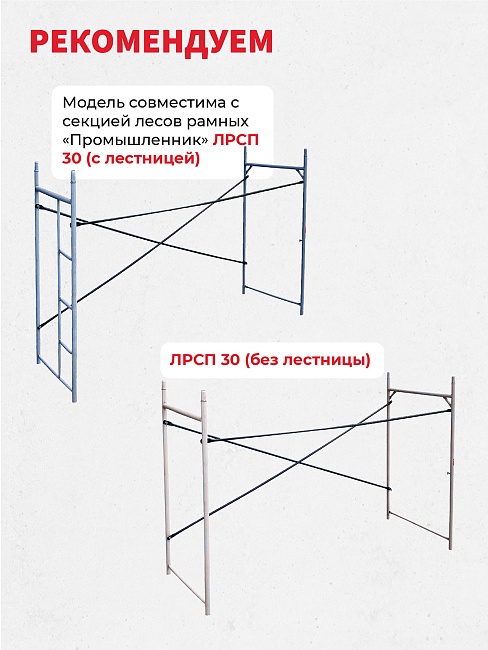 РЕКОМЕНДУЕМ

Модель совместима с секцией лесов рамных «Промышленник» ЛРСП 30 (с лестницей)

ЛРСП 30 (без лестницы)