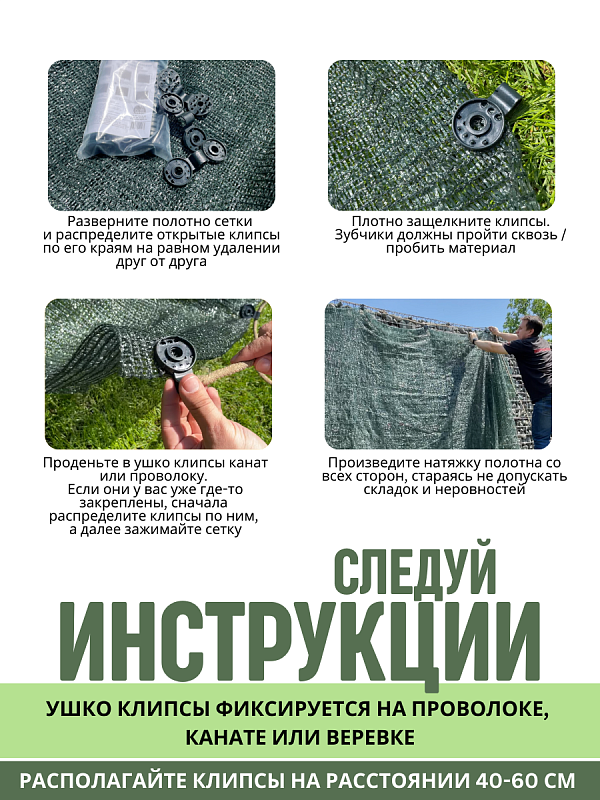 Разверните полотно сетки и распределите открытые клипсы по его краям на равном удалении друг от друга

Плотно защелкните клипсы. Зубчики должны пройти сквозь / пробить материал

Проденьте в ушко клипсы канат или проволоку.
Если они у вас уже где-то закреплены, сначала распределите клипсы по ним, а далее зажимайте сетку

Произведите натяжку полотна со всех сторон, стараясь не допускать складок и неровностей

СЛЕДУЙ
ИНСТРУКЦИИ

УШКО КЛИПСЫ ФИКСИРУЕТСЯ НА ПРОВОЛОКЕ, КАНАТЕ ИЛИ ВЕРЕВКЕ

РАСПОЛАГАЙТЕ КЛИПСЫ НА РАССТОЯНИИ 40-60 СМ