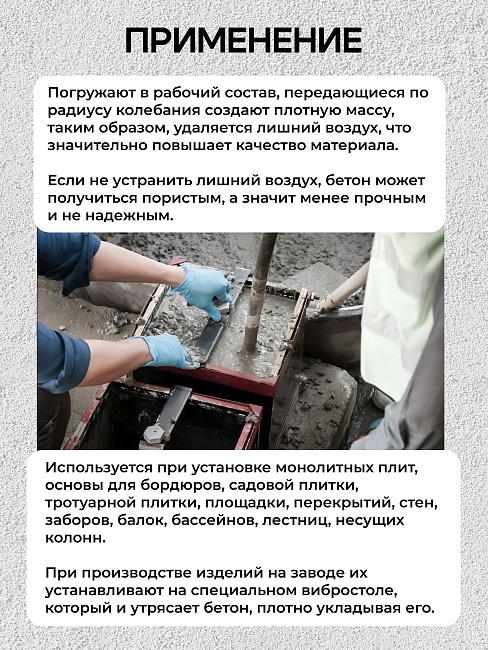 ПРИМЕНЕНИЕ

Погружают в рабочий состав, передающиеся по радиусу колебания создают плотную массу, таким образом, удаляется лишний воздух, что значительно повышает качество материала.

Если не устранить лишний воздух, бетон может получиться пористым, а значит менее прочным и не надежным.

Используется при установке монолитных плит, основы для бордюров, садовой плитки, тротуарной плитки, площадки, перекрытий, стен, заборов, балок, бассейнов, лестниц, несущих колонн.

При производстве изделий на заводе их устанавливают на специальном вибростоле, который и утрясает бетон, плотно укладывая его.