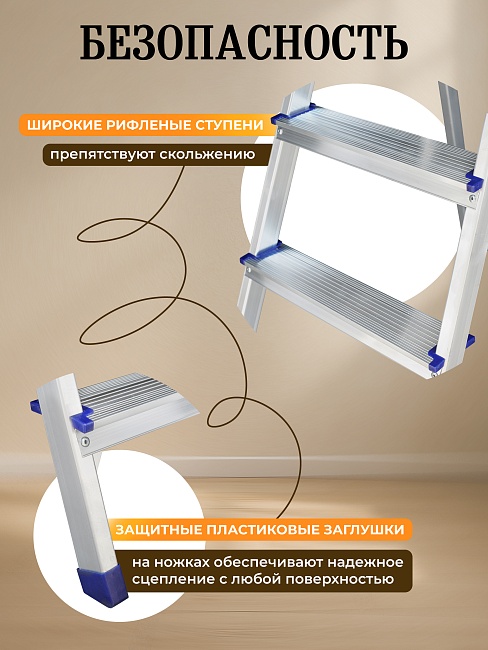 БЕЗОПАСНОСТЬ

ШИРОКИЕ РИФЛЕНЫЕ СТУПЕНИ

препятствуют скольжению

ЗАЩИТНЫЕ ПЛАСТИКОВЫЕ ЗАГЛУШКИ

на ножках обеспечивают надежное сцепление с любой поверхностью