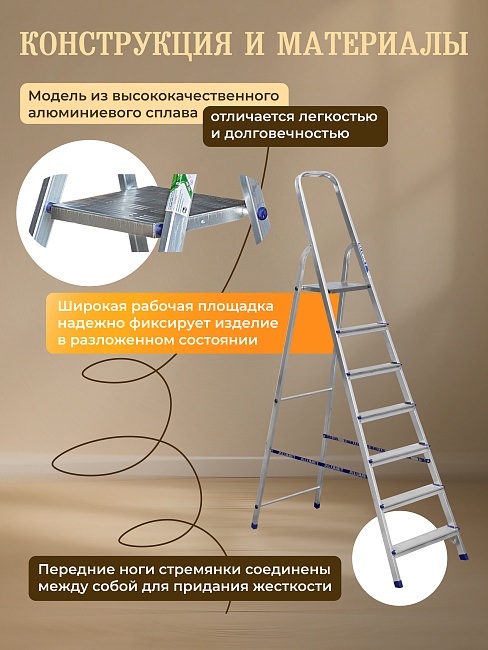 КОНСТРУКЦИЯ И МАТЕРИАЛЫ

Модель из высококачественного алюминиевого сплава

отличается легкостью и долговечностью

Широкая рабочая площадка надежно фиксирует изделие в разложенном состоянии

Передние ноги стремянки соединены между собой для придания жесткости