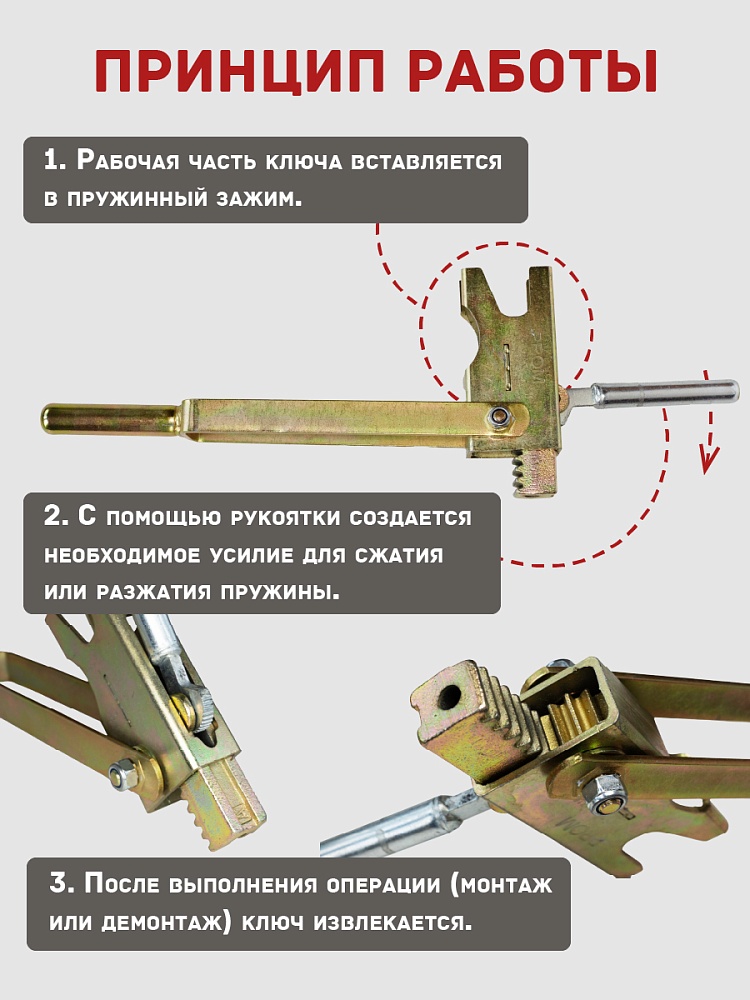 ПРИНЦИП РАБОТЫ

1. Рабочая часть ключа вставляется в пружинный зажим.

2. С помощью рукоятки создается необходимое усилие для сжатия или разжатия пружины.

3. После выполнения операции (монтаж или демонтаж) ключ извлекается.