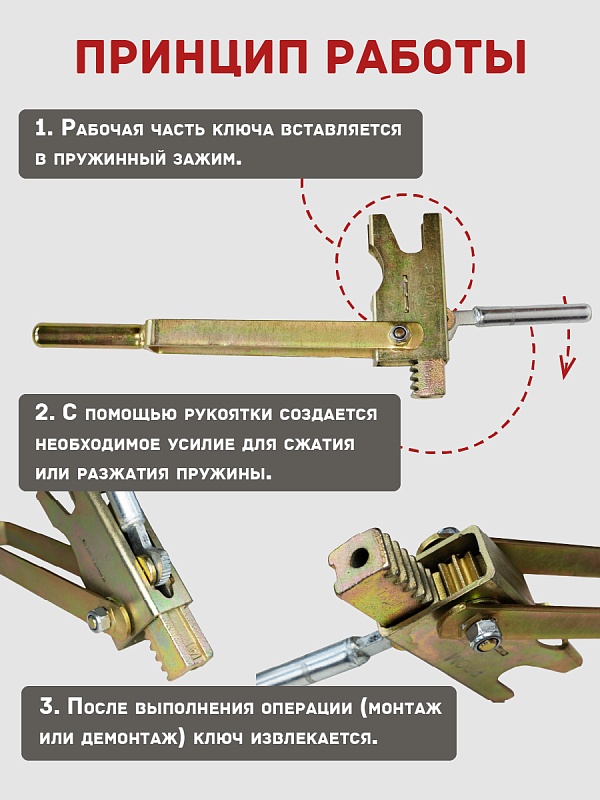 ПРИНЦИП РАБОТЫ

1. Рабочая часть ключа вставляется в пружинный зажим.

2. С помощью рукоятки создается необходимое усилие для сжатия или разжатия пружины.

3. После выполнения операции (монтаж или демонтаж) ключ извлекается.