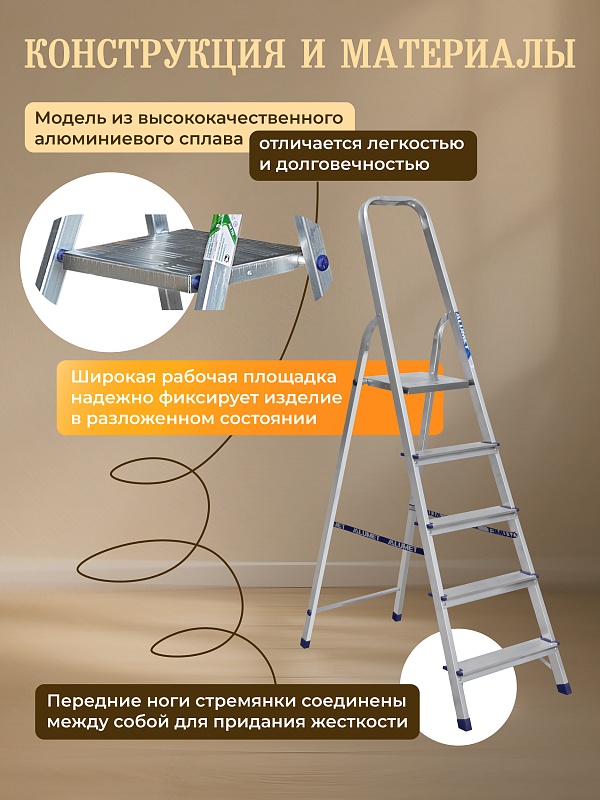 КОНСТРУКЦИЯ И МАТЕРИАЛЫ

Модель из высококачественного алюминиевого сплава

отличается легкостью и долговечностью

Широкая рабочая площадка надежно фиксирует изделие в разложенном состоянии

ALUMET

ALUMET

Передние ноги стремянки соединены между собой для придания жесткости