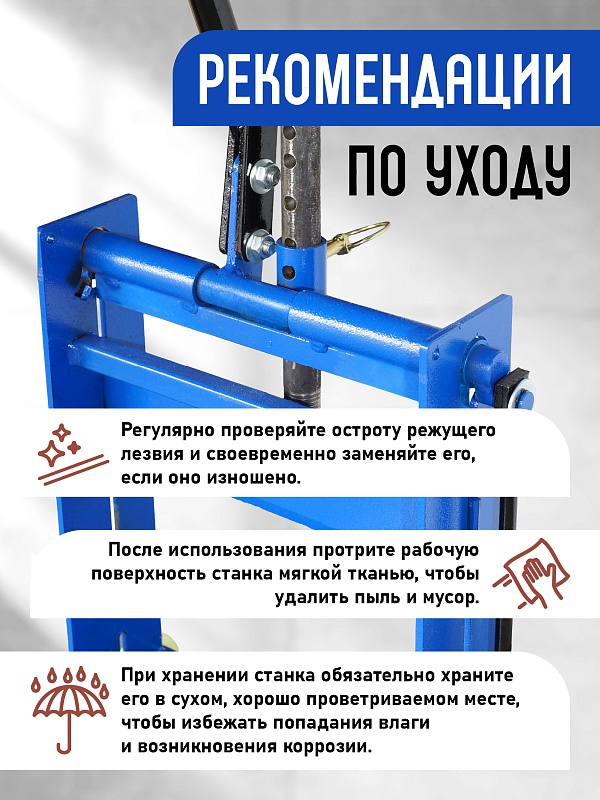 РЕКОМЕНДАЦИИ

ПО УХОДУ

Регулярно проверяйте остроту режущего лезвия и своевременно заменяйте его, если оно изношено.

После использования протрите рабочую поверхность станка мягкой тканью, чтобы удалить пыль и мусор.

При хранении станка обязательно храните его в сухом, хорошо проветриваемом месте, чтобы избежать попадания влаги и возникновения коррозии.