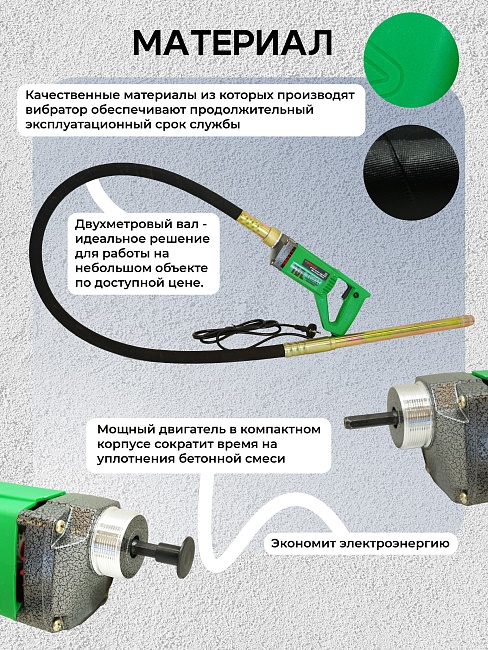 МАТЕРИАЛ

Качественные материалы из которых производят вибратор обеспечивают продолжительный эксплуатационный срок службы

Двухметровый вал - идеальное решение для работы на небольшом объекте по доступной цене.

Мощный двигатель в компактном корпусе сократит время на уплотнения бетонной смеси

Экономит электроэнергию