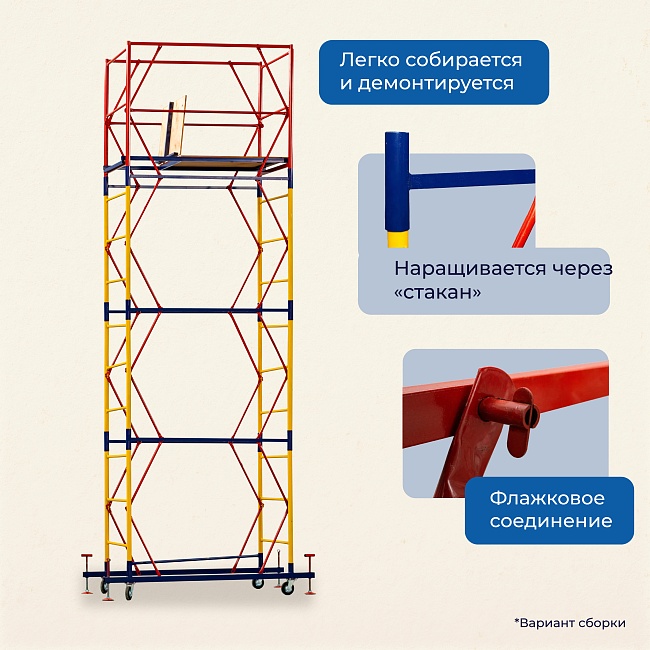 Легко собирается и демонтируется

Наращивается через «стакан»

Флажковое соединение

*Вариант сборки