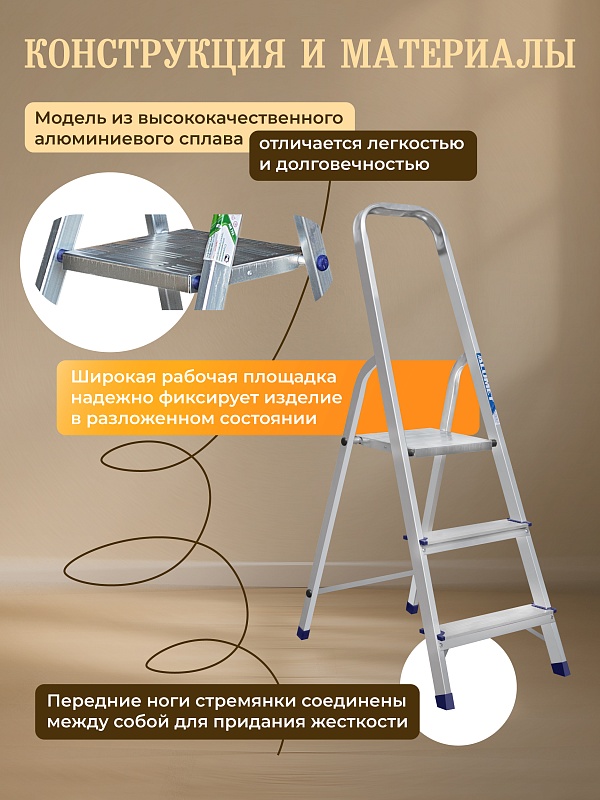 КОНСТРУКЦИЯ И МАТЕРИАЛЫ

Модель из высококачественного алюминиевого сплава

отличается легкостью и долговечностью

Широкая рабочая площадка надежно фиксирует изделие в разложенном состоянии

Передние ноги стремянки соединены между собой для придания жесткости