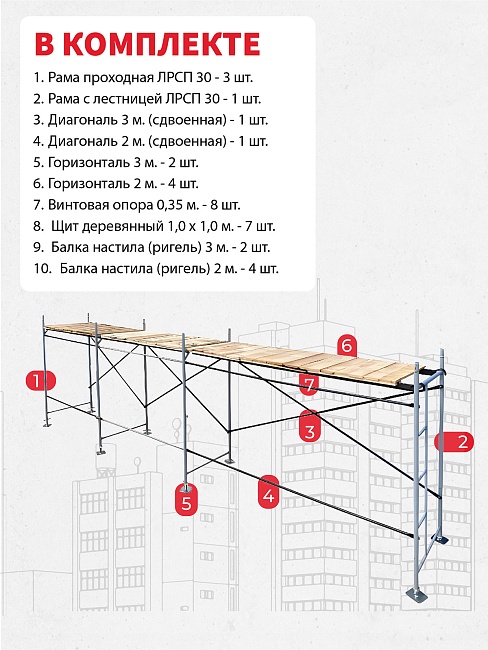 В КОМПЛЕКТЕ

1. Рама проходная ЛРСП 30 - 3 шт.
2. Рама с лестницей ЛРСП 30 - 1 шт.
3. Диагональ 3 м. (сдвоенная) - 1 шт.
4. Диагональ 2 м. (сдвоенная) - 1 шт.
5. Горизонталь 3 м. - 2 шт.
6. Горизонталь 2 м. - 4 шт.
7. Винтовая опора 0,35 м. - 8 шт.
8. Щит деревянный 1,0 х 1,0 м. - 7 шт.
9. Балка настила (ригель) 3 м. - 2 шт.
10. Балка настила (ригель) 2 м. - 4 шт.

6
1
7
3
2
5
4