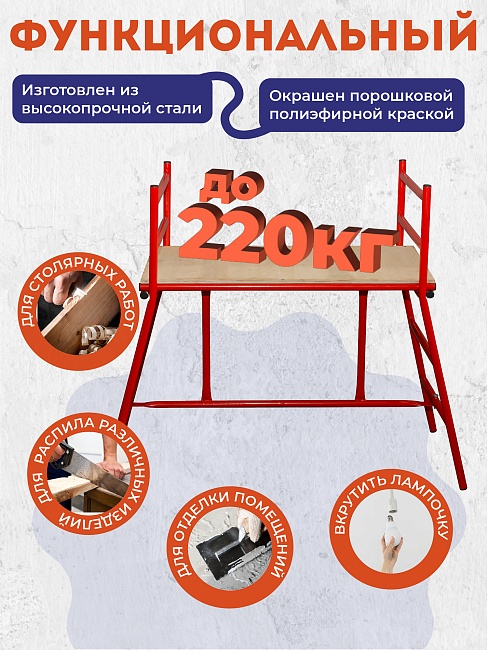 ФУНКЦИОНАЛЬНЫЙ

Изготовлен из высокопрочной стали

Окрашен порошковой полиэфирной краской

до 220кг

ДЛЯ СТОЛЯРНЫХ РАБОТ

ДЛЯ РАСПИЛА РАЗЛИЧНЫХ ИЗДЕЛИЙ

ДЛЯ ОТДЕЛКИ ПОМЕЩЕНИЙ

ВКРУТИТЬ ЛАМПОЧКУ