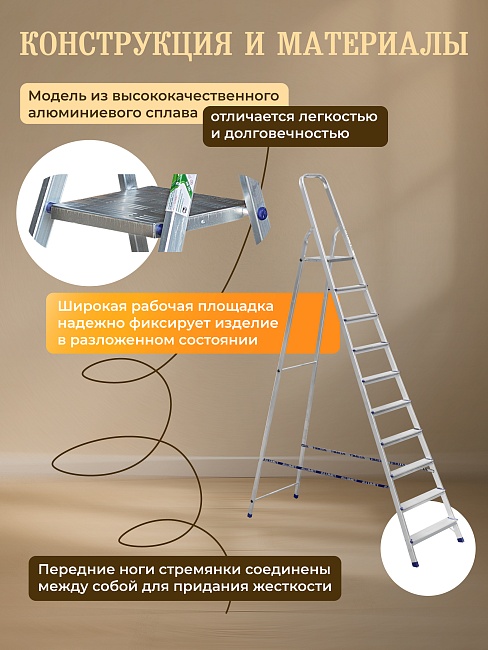 КОНСТРУКЦИЯ И МАТЕРИАЛЫ

Модель из высококачественного алюминиевого сплава

отличается легкостью и долговечностью

Широкая рабочая площадка надежно фиксирует изделие в разложенном состоянии

Передние ноги стремянки соединены между собой для придания жесткости