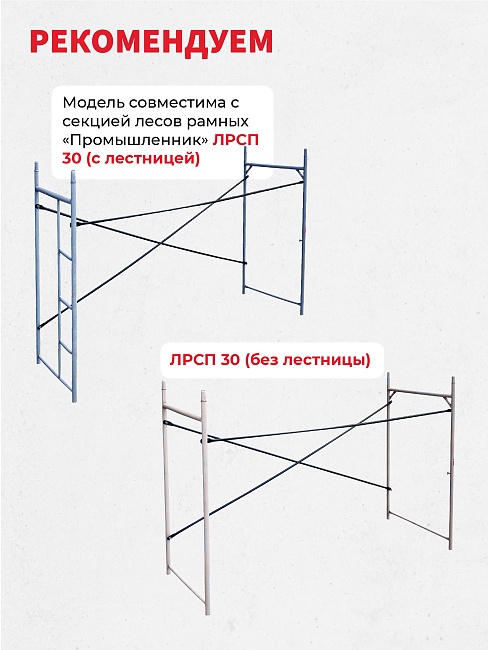 РЕКОМЕНДУЕМ

Модель совместима с секцией лесов рамных «Промышленник» ЛРСП 30 (с лестницей)

ЛРСП 30 (без лестницы)