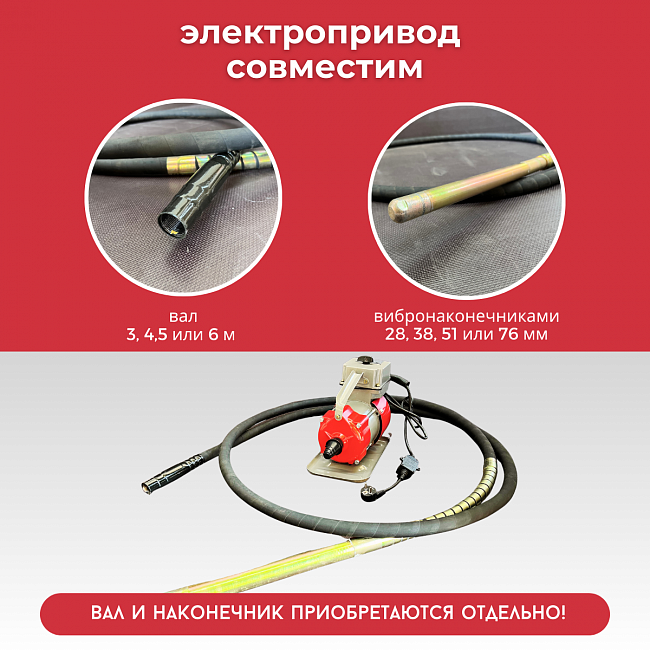 электропривод совместим

вал
3, 4,5 или 6 м

вибронаконечниками
28, 38, 51 или 76 мм

ВАЛ И НАКОНЕЧНИК ПРИОБРЕТАЮТСЯ ОТДЕЛЬНО!