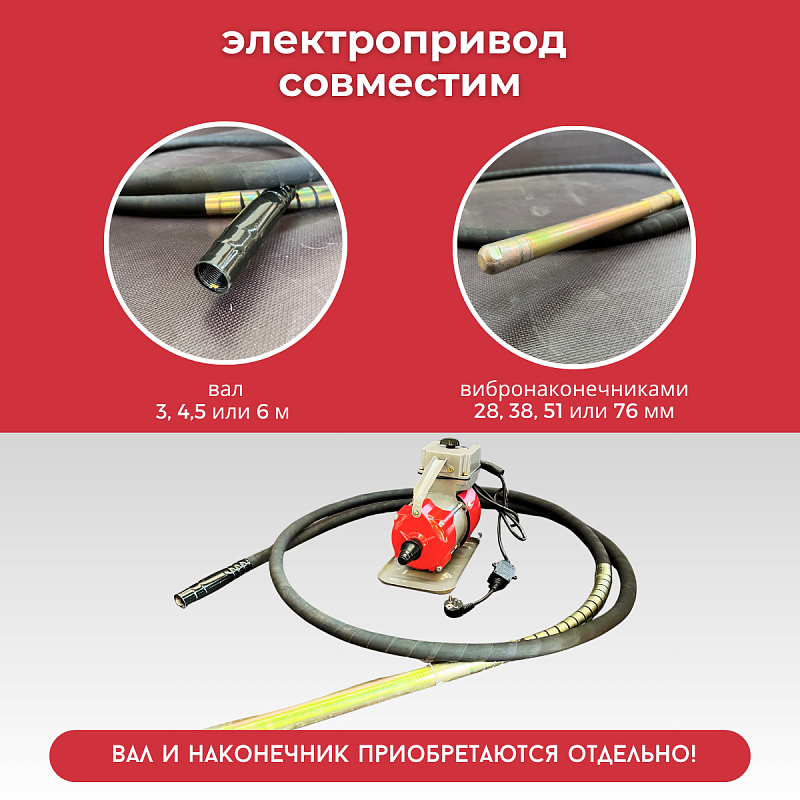 электропривод совместим

вал
3, 4,5 или 6 м

вибронаконечниками
28, 38, 51 или 76 мм

ВАЛ И НАКОНЕЧНИК ПРИОБРЕТАЮТСЯ ОТДЕЛЬНО!