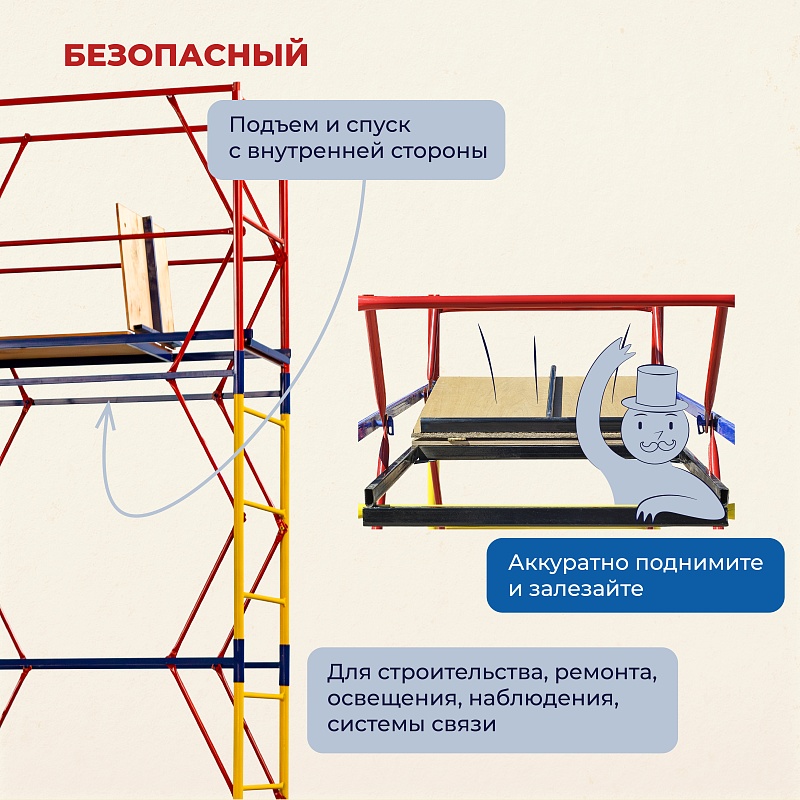 БЕЗОПАСНЫЙ

Подъем и спуск с внутренней стороны

Аккуратно поднимите и залезайте

Для строительства, ремонта, освещения, наблюдения, системы связи